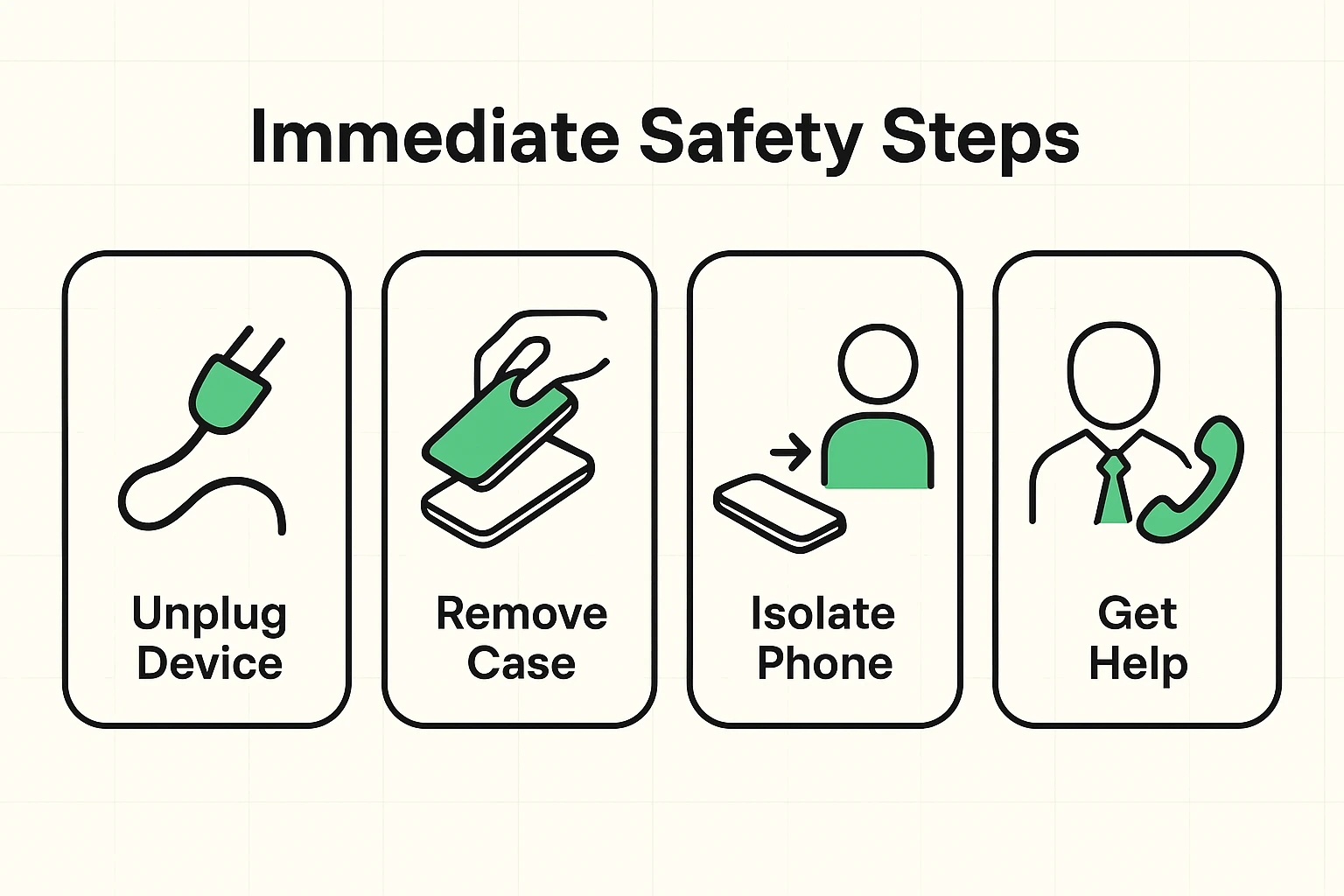 Immediate Safety Steps

Unplug Device

Remove Case

Isolate Phone

Get Help