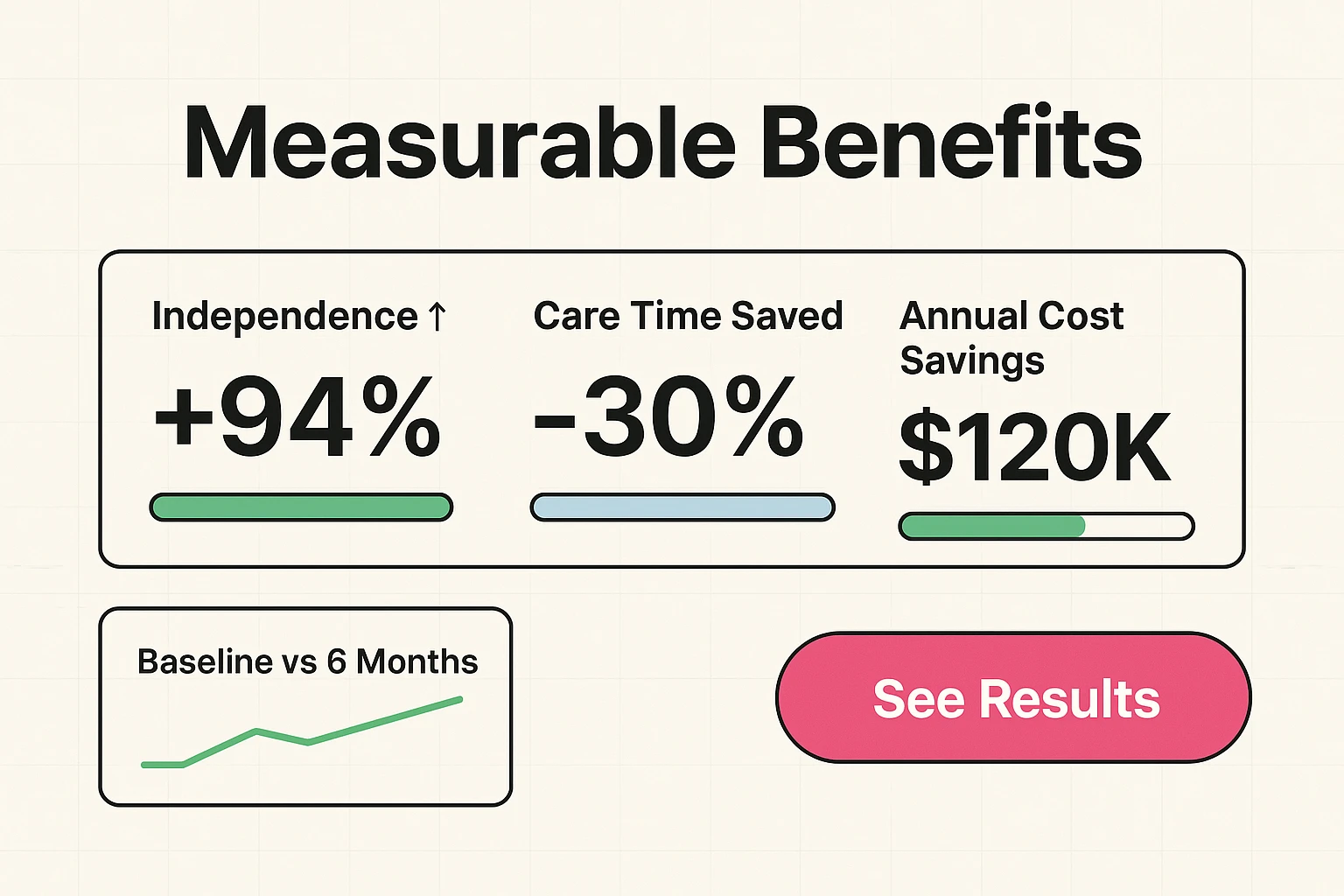 Measurable Benefits

Independence ↑

+94%

Care Time Saved

-30%

Annual Cost Savings

$120K

Baseline vs 6 Months

See Results