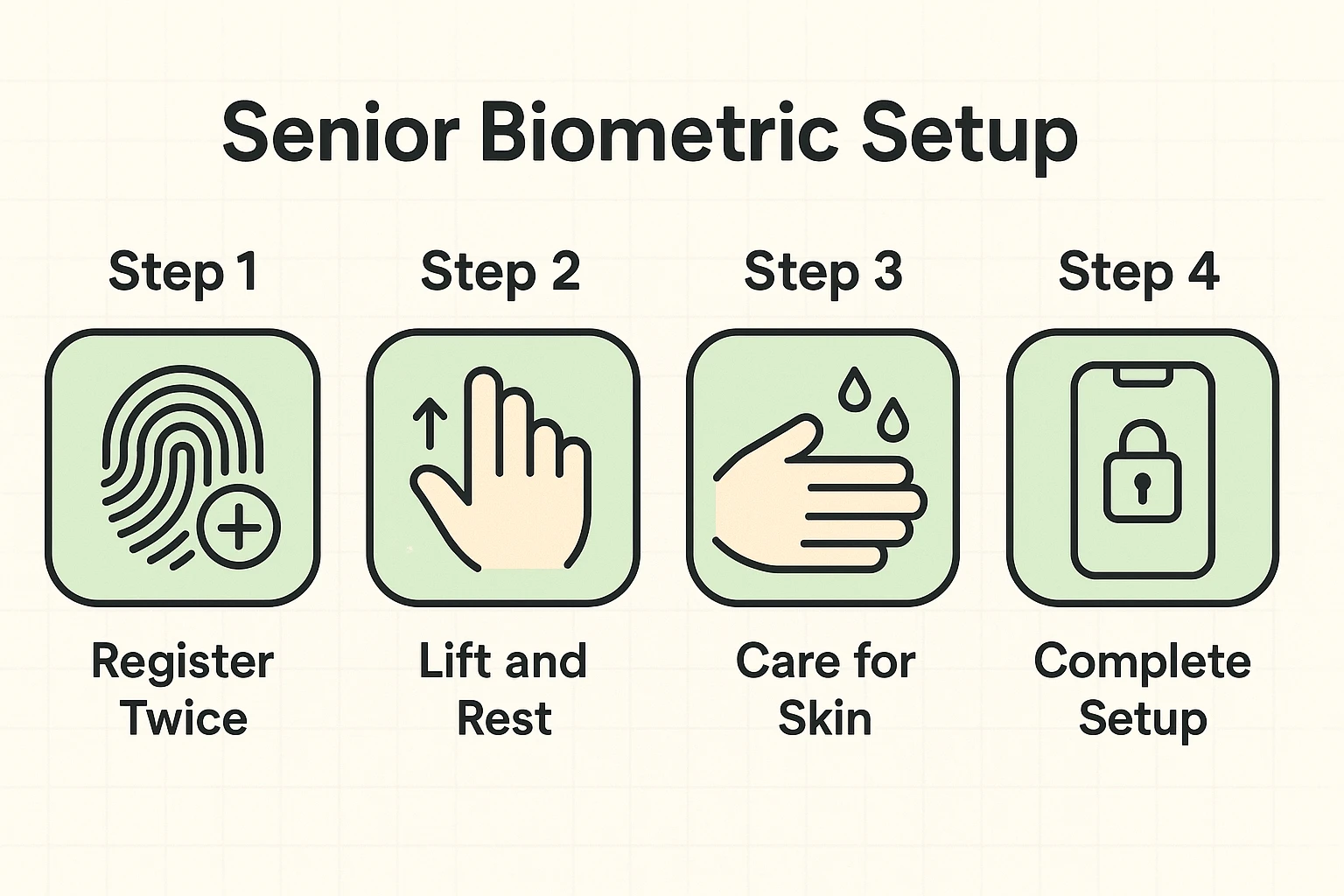 Senior Biometric Setup

Step 1

Register Twice

Step 2

Lift and Rest

Step 3

Care for Skin

Step 4

Complete Setup