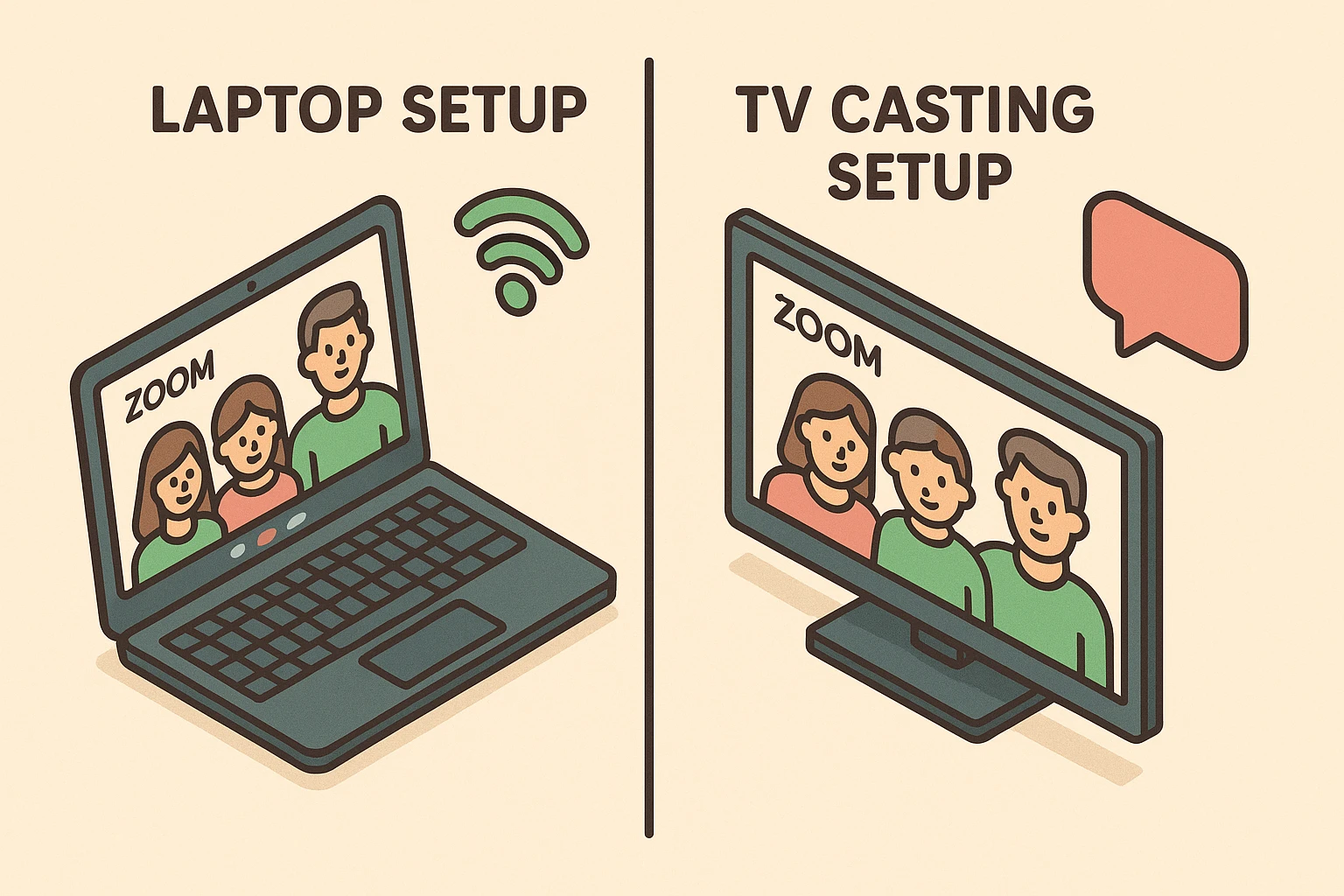 LAPTOP SETUP

ZOOM

TV CASTING SETUP

ZOOM