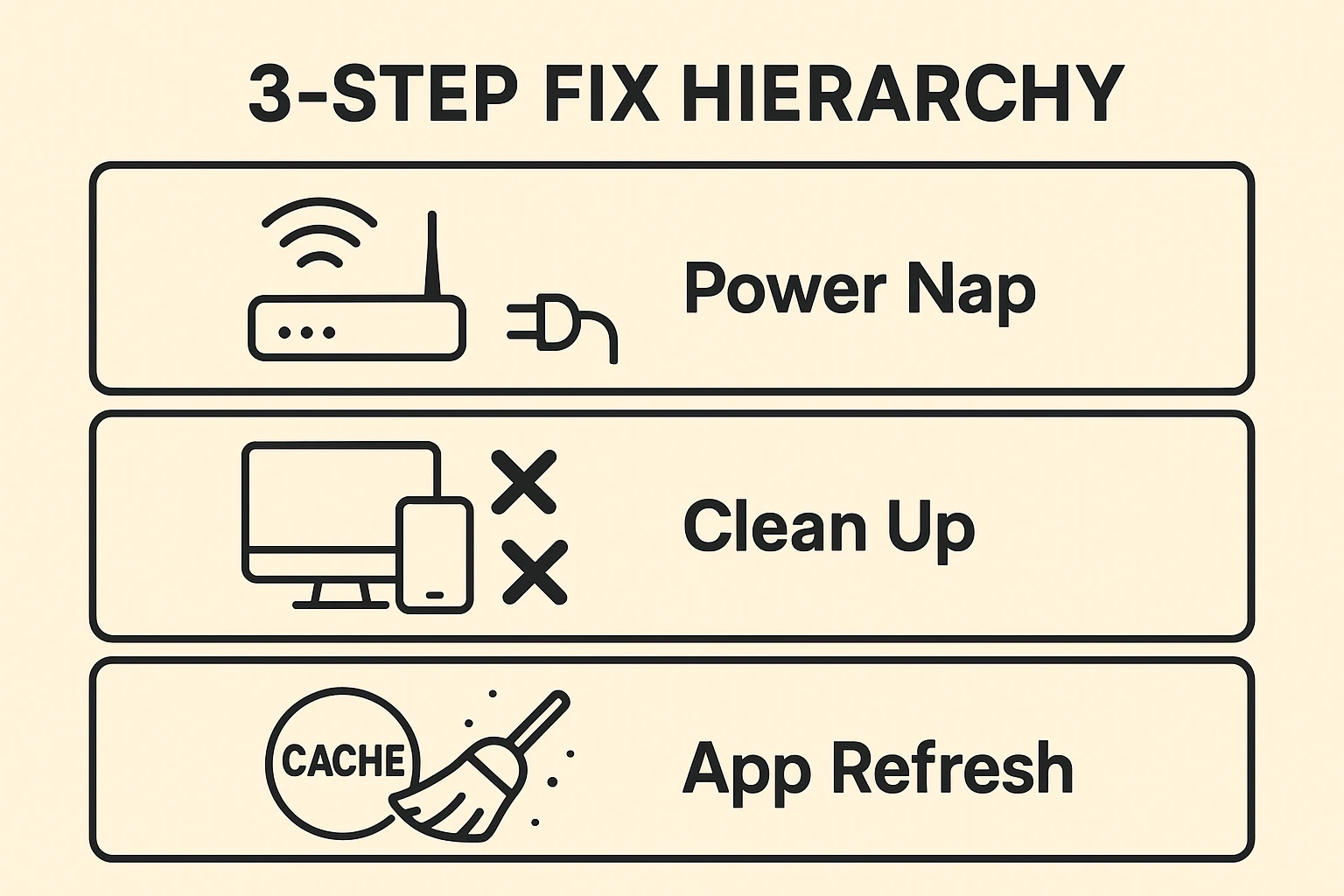 3-STEP FIX HIERARCHY

Power Nap

Clean Up

CACHE

App Refresh