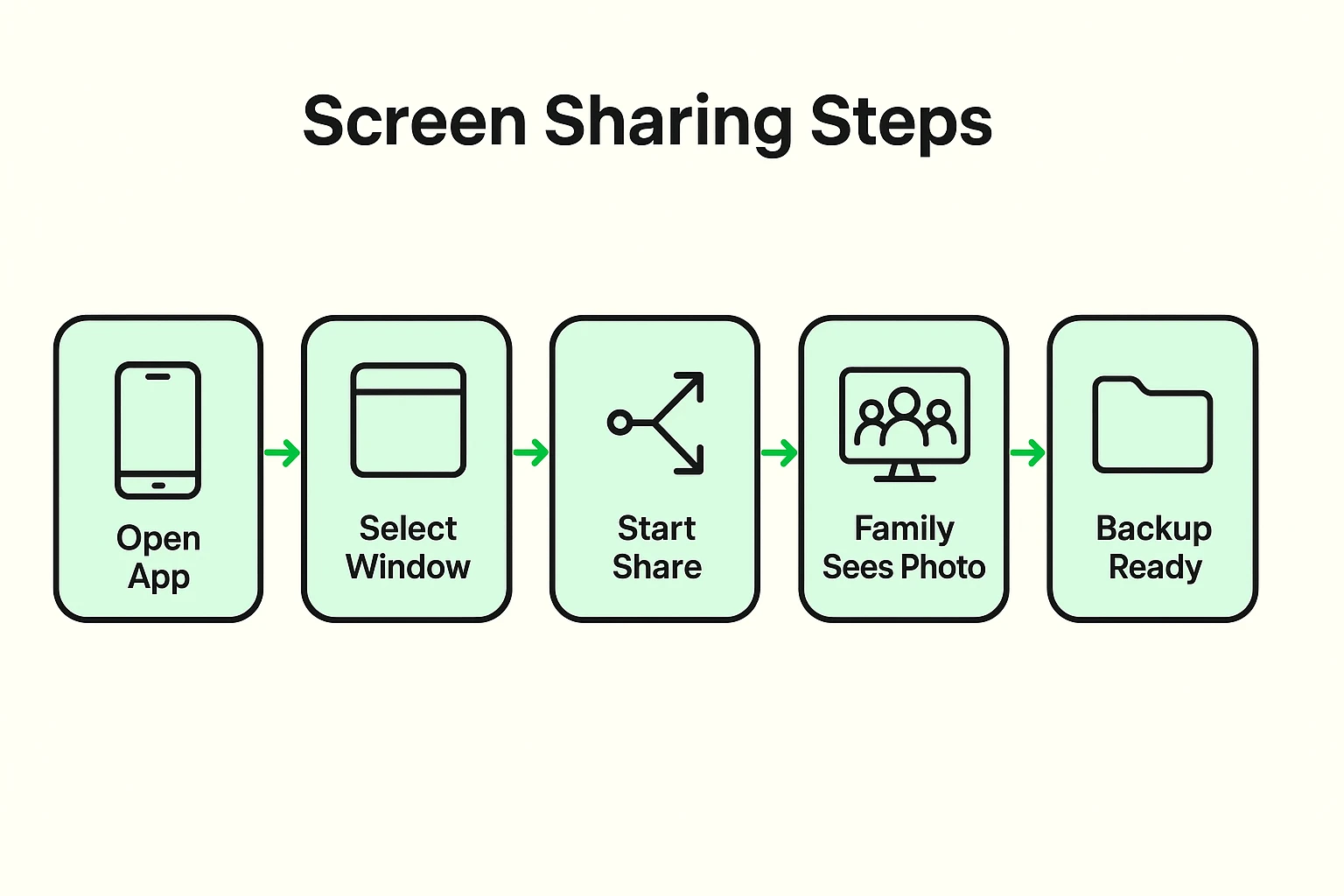 Screen Sharing Steps

Open App

Select Window

Start Share

Family Sees Photo

Backup Ready