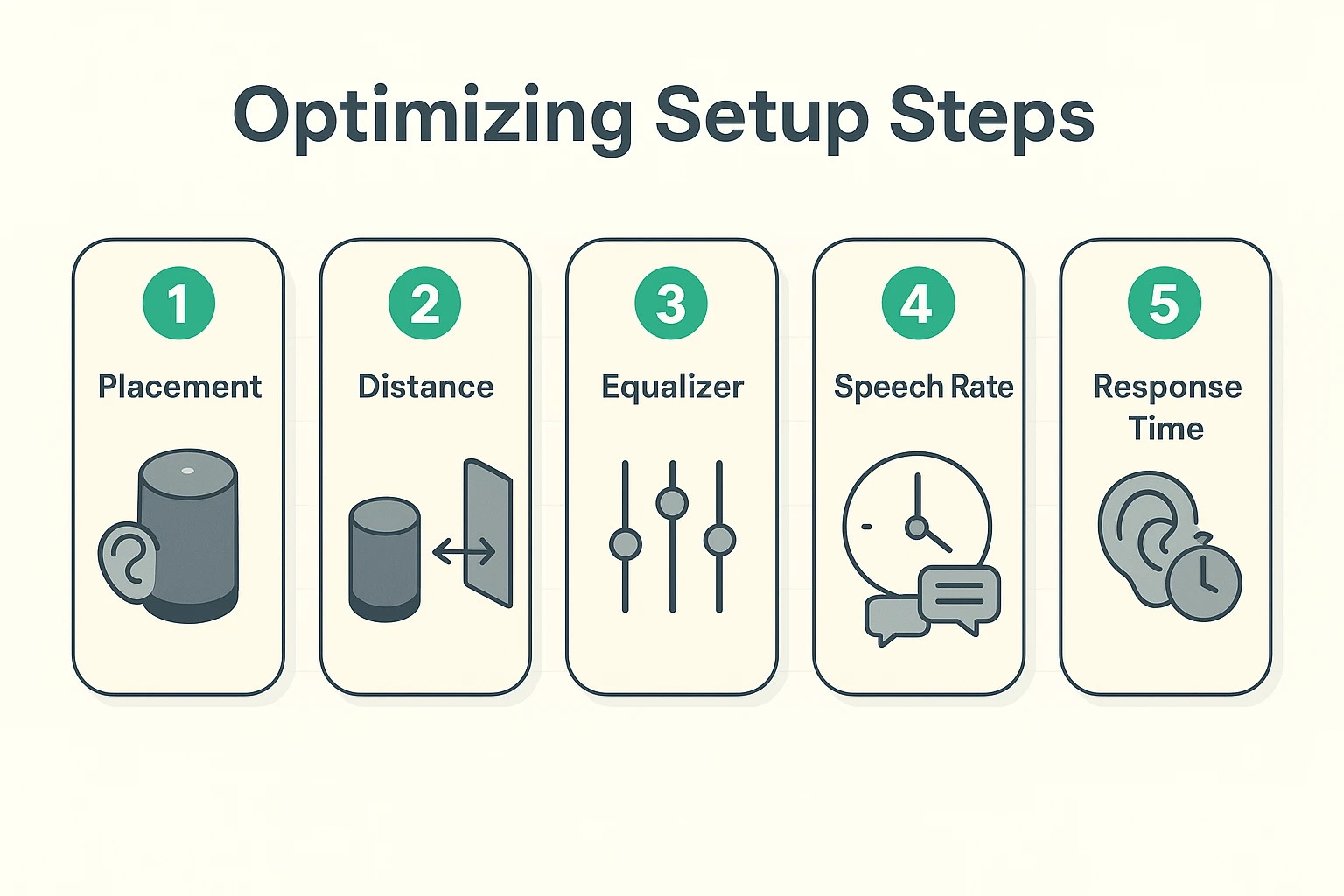 Optimizing Setup Steps

1
Placement

2
Distance

3
Equalizer

4
Speech Rate

5
Response Time